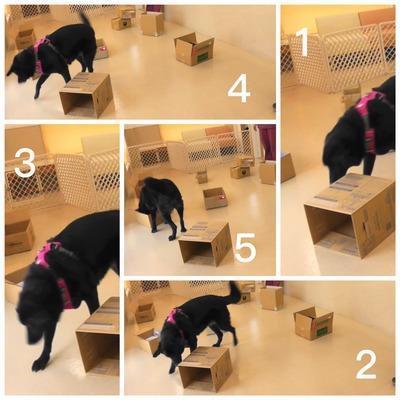 4

1

3

5

2